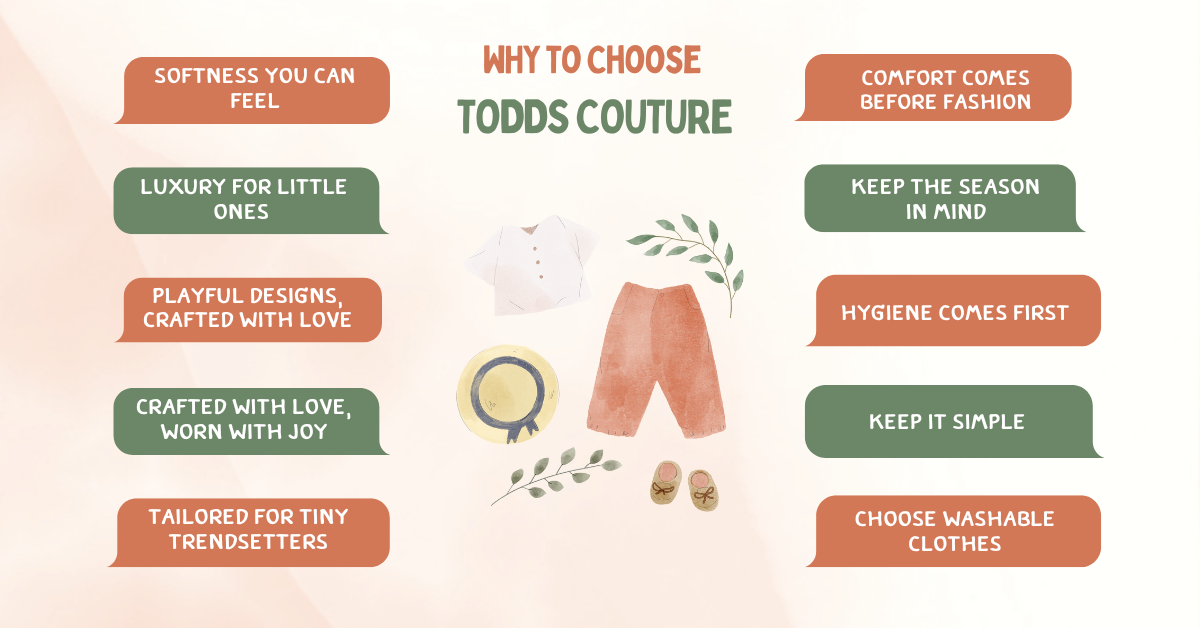 WHY TO CHOOSE
TODDS COUTURE

SOFTNESS YOU CAN FEEL

LUXURY FOR LITTLE ONES

PLAYFUL DESIGNS, CRAFTED WITH LOVE

CRAFTED WITH LOVE, WORN WITH JOY

TAILORED FOR TINY TRENDSETTERS

COMFORT COMES BEFORE FASHION

KEEP THE SEASON IN MIND

HYGIENE COMES FIRST

KEEP IT SIMPLE

CHOOSE WASHABLE CLOTHES